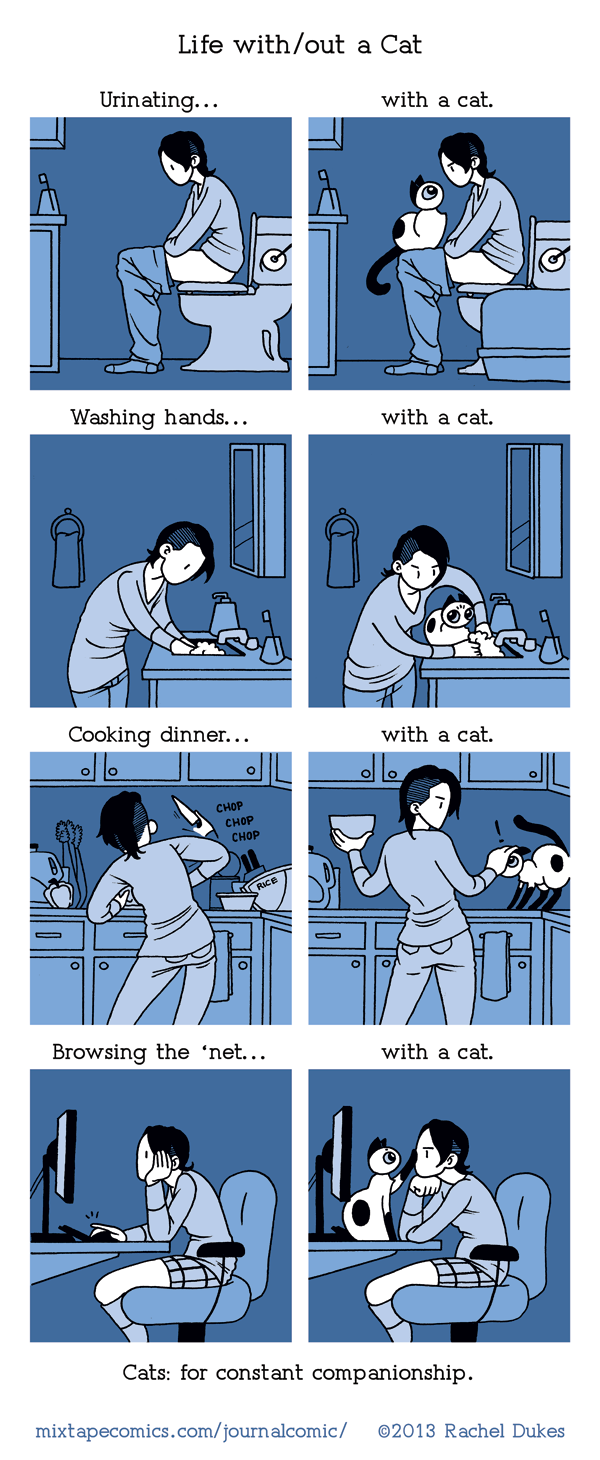 Life with/out a Cat

Urinating...

with a cat.

Washing hands...

with a cat.

Cooking dinner...

CHOP CHOP CHOP

RICE

with a cat.

!

Browsing the 'net...

with a cat.

Cats: for constant companionship.

mixtapecomics.com/journalcomic/ ©2013 Rachel Dukes